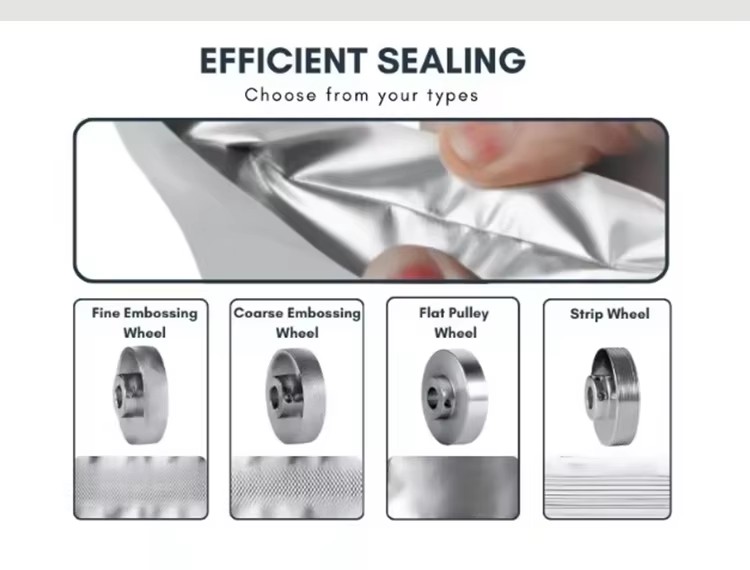 EFFICIENT SEALING

Choose from your types

Fine Embossing Wheel

Coarse Embossing Wheel

Flat Pulley Wheel

Strip Wheel